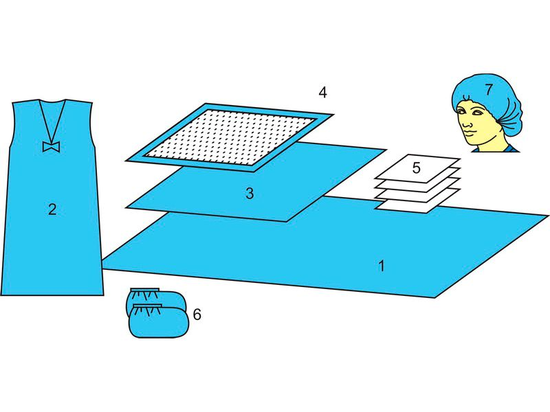 4
7
2
3
5
1
6